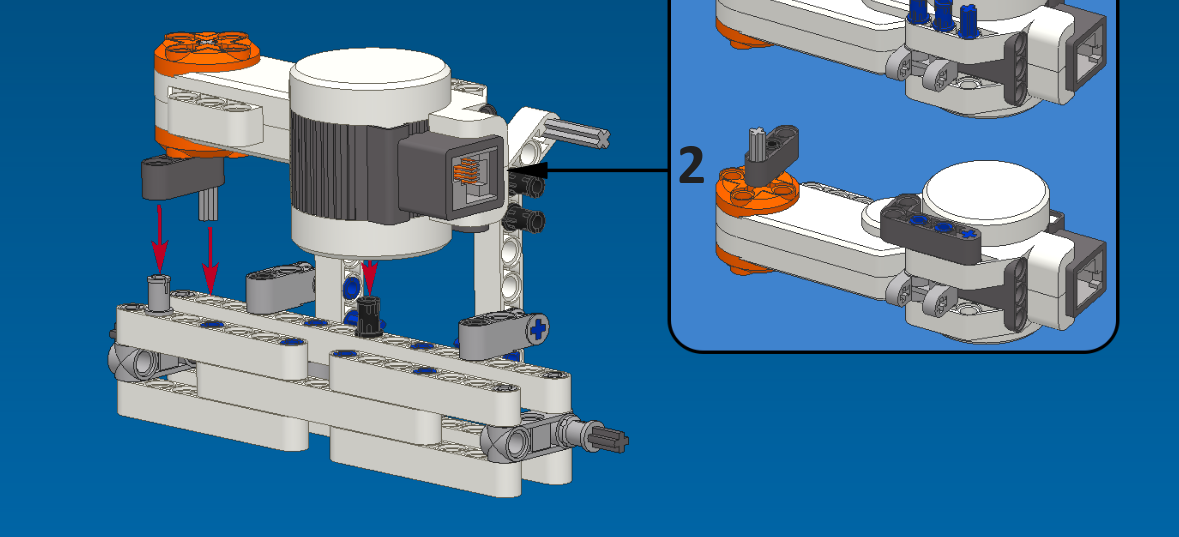 2